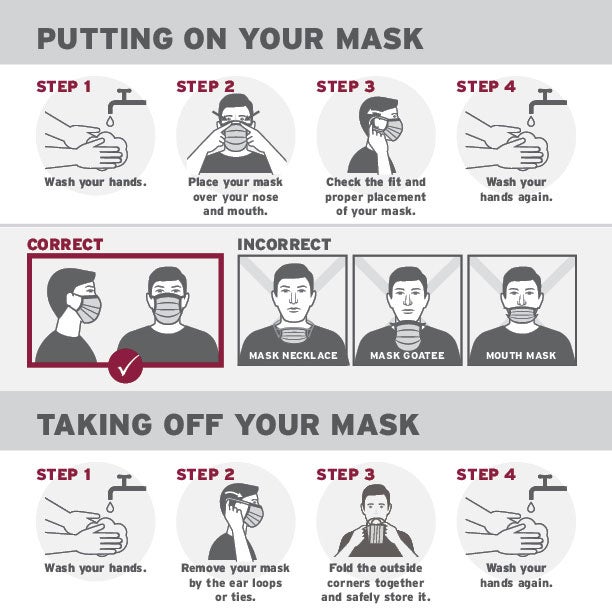 PUTTING ON YOUR MASK

STEP 1
Wash your hands.

STEP 2
Place your mask over your nose and mouth.

STEP 3
Check the fit and proper placement of your mask.

STEP 4
Wash your hands again.

CORRECT

INCORRECT

MASK NECKLACE

MASK GOATEE

MOUTH MASK

TAKING OFF YOUR MASK

STEP 1
Wash your hands.

STEP 2
Remove your mask by the ear loops or ties.

STEP 3
Fold the outside corners together and safely store it.

STEP 4
Wash your hands again.